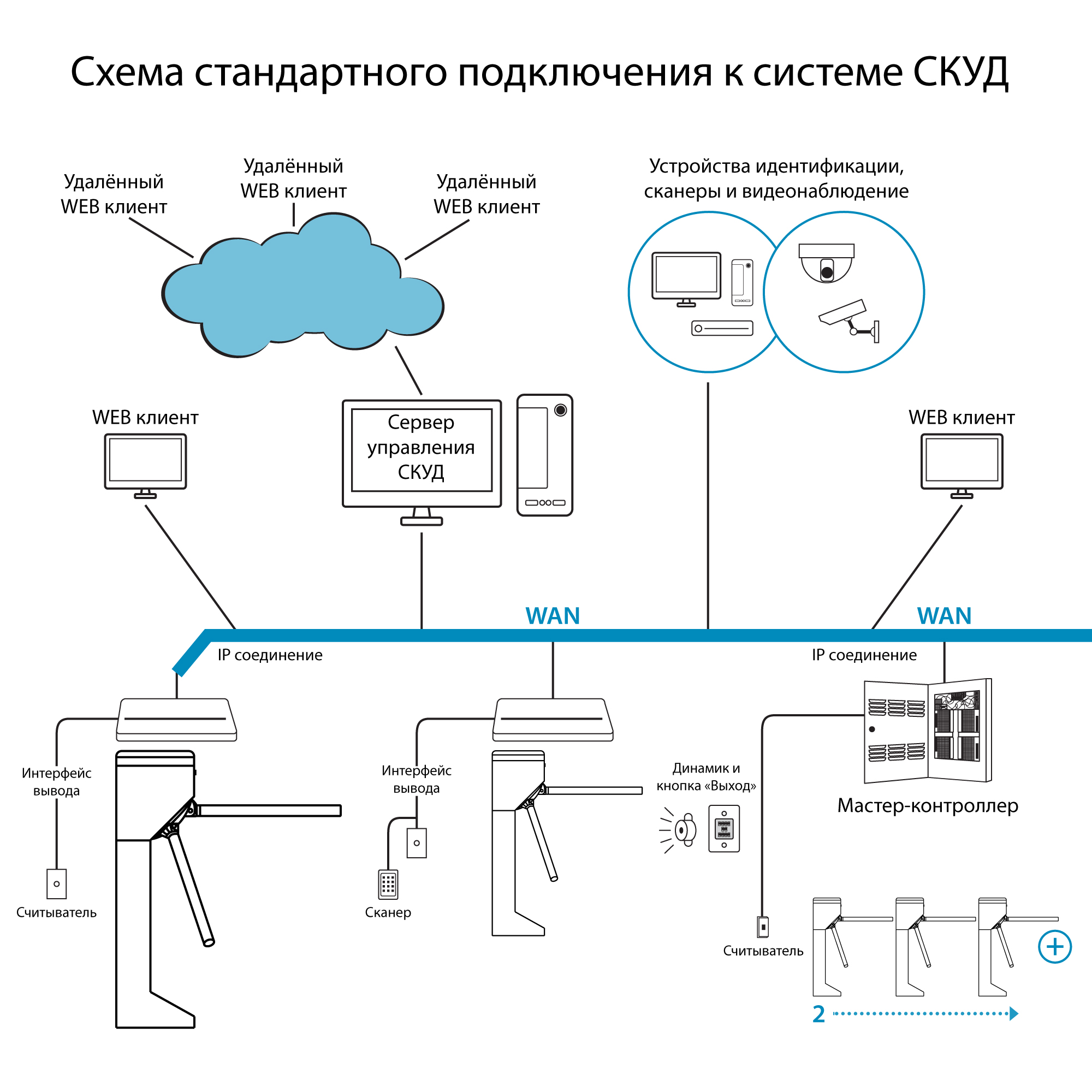 Схема стандартного подключения к системе СКУД

Удалённый WEB клиент

Удалённый WEB клиент

Удалённый WEB клиент

Устройства идентификации, сканеры и видеонаблюдение

WEB клиент

Сервер управления СКУД

WEB клиент

WAN

WAN

IP соединение

IP соединение

Интерфейс вывода

Считыватель

Интерфейс вывода

Сканер

Динамик и кнопка «Выход»

Мастер-контроллер

Считыватель

2